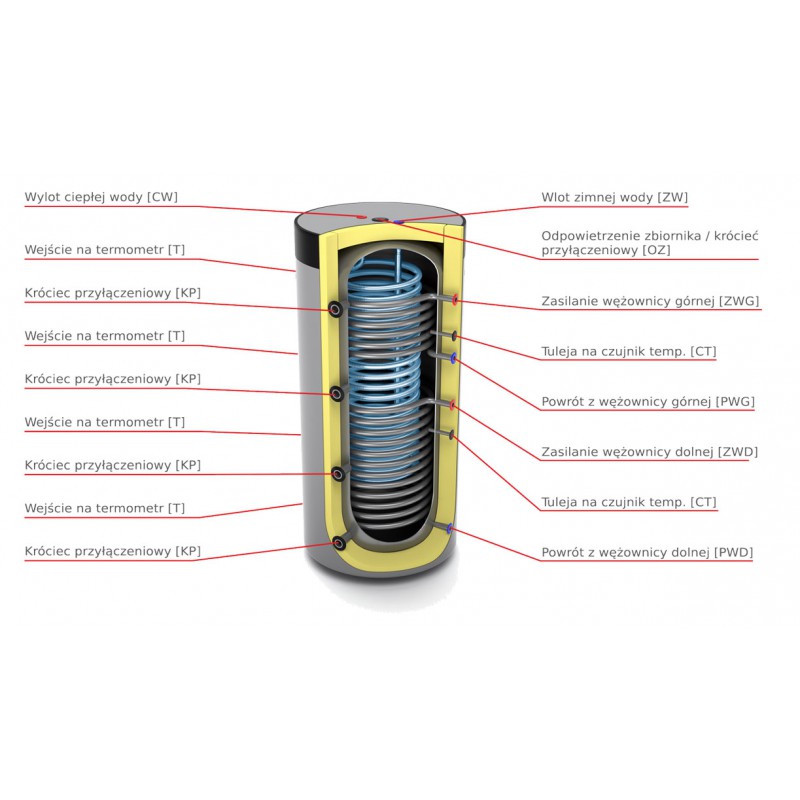 Wylot ciepłej wody [CW]

Wejście na termometr [T]

Króciec przyłączeniowy [KP]

Wejście na termometr [T]

Króciec przyłączeniowy [KP]

Wejście na termometr [T]

Króciec przyłączeniowy [KP]

Wejście na termometr [T]

Króciec przyłączeniowy [KP]

Wlot zimnej wody [ZW]

Odpowietrzenie zbiornika / króciec przyłączeniowy [OZ]

Zasilanie wężownicy górnej [ZWG]

Tuleja na czujnik temp. [CT]

Powrót z wężownicy górnej [PWG]

Zasilanie wężownicy dolnej [ZWD]

Tuleja na czujnik temp. [CT]

Powrót z wężownicy dolnej [PWD]